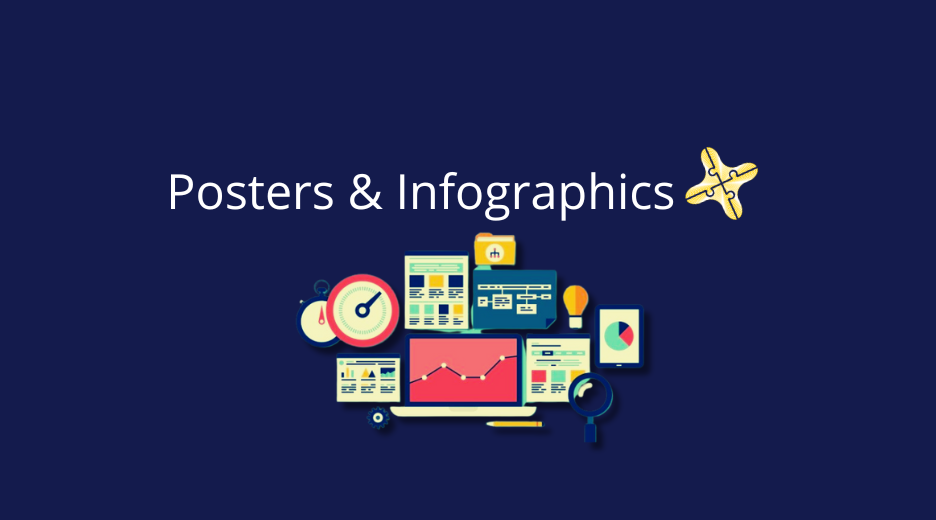 Posters & Infographics