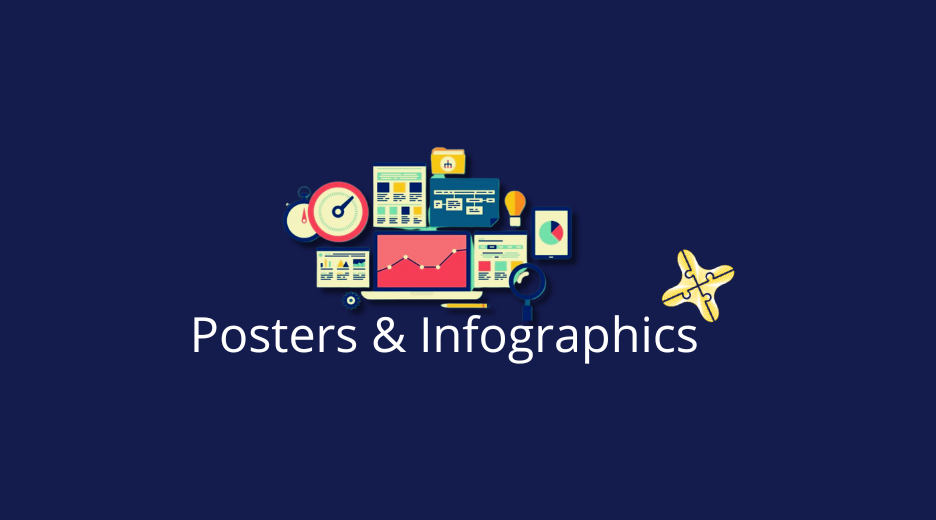 Posters & Infographics